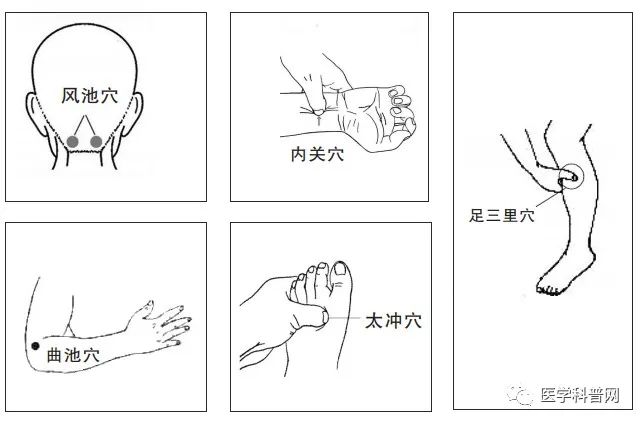 风池穴

内关穴

足三里穴

曲池穴

太冲穴

医学科普网