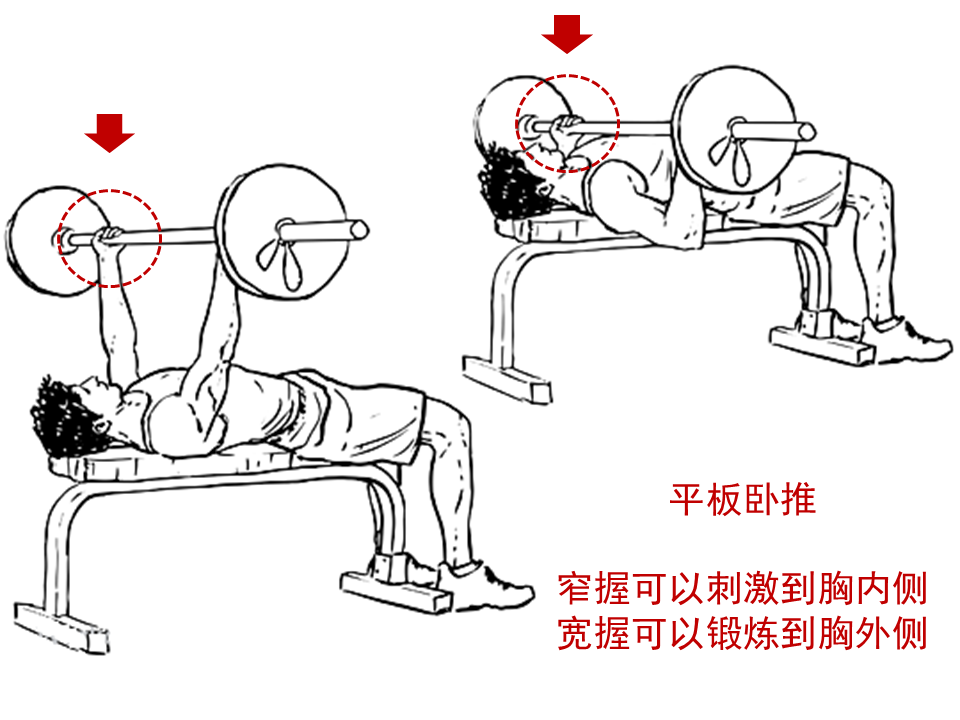 平板卧推

窄握可以刺激到胸内侧
宽握可以锻炼到胸外侧