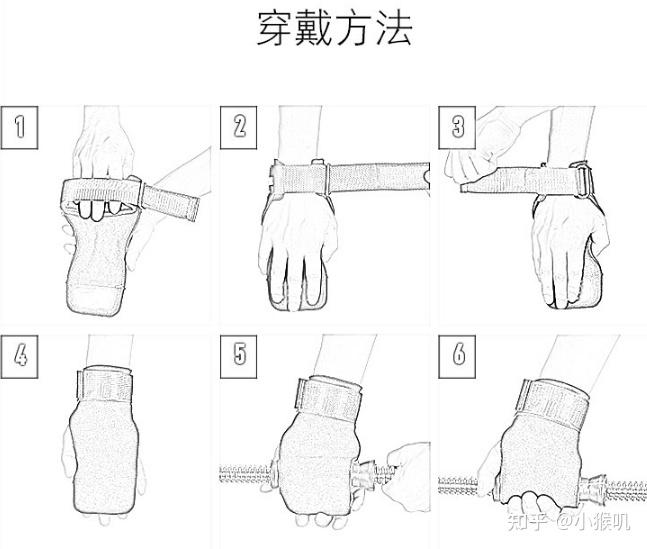 穿戴方法

1

2

3

4

5

6

知乎 @小猴叽