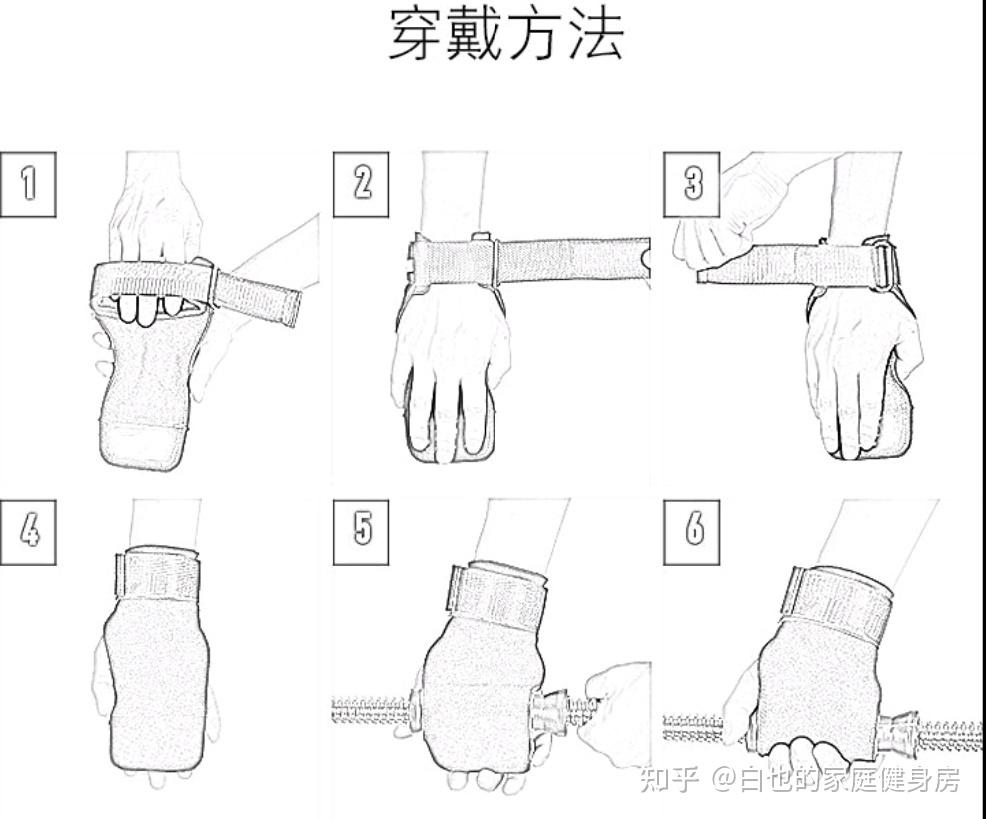 穿戴方法

1

2

3

4

5

6

知乎 @白也的家庭健身房