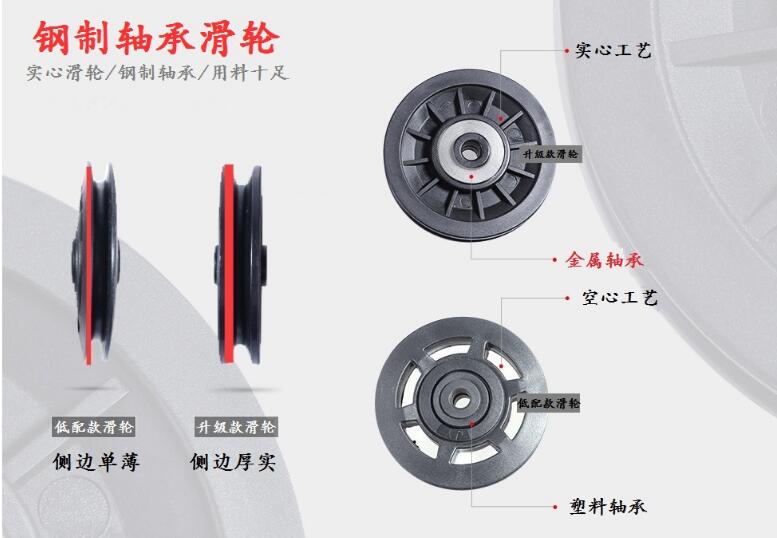 钢制轴承滑轮
实心滑轮/钢制轴承/用料十足

低配款滑轮
侧边单薄

升级款滑轮
侧边厚实

实心工艺
升级款滑轮
金属轴承

空心工艺
低配款滑轮
塑料轴承