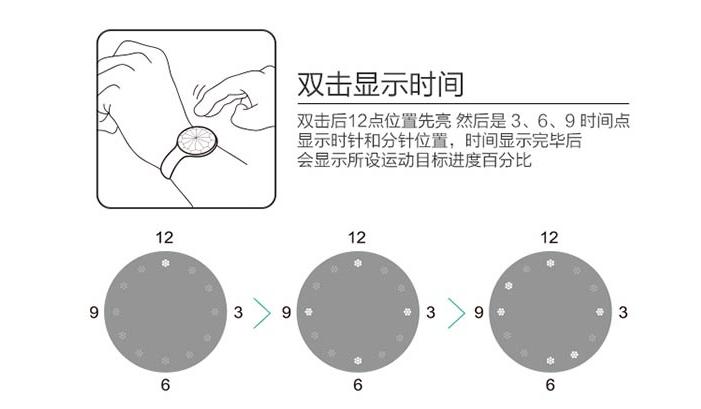 双击显示时间

双击后12点位置先亮 然后是 3、6、9 时间点显示时针和分针位置，时间显示完毕后会显示所设运动目标进度百分比

12
9
3
6

12
9
3
6

12
9
3
6